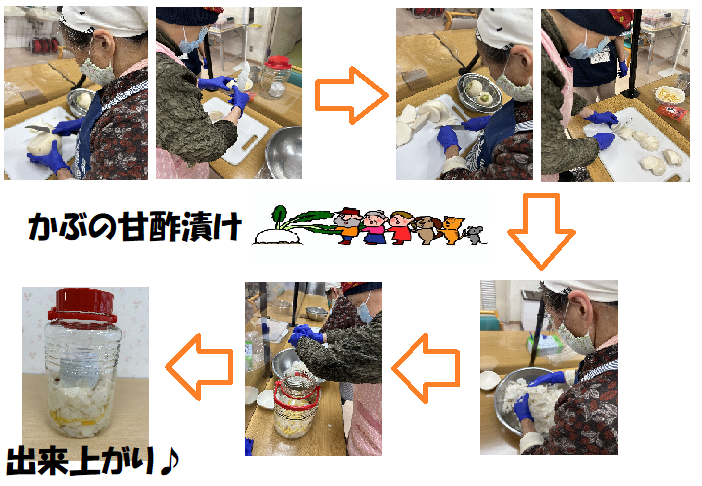 かぶの甘酢漬け

出来上がり♪