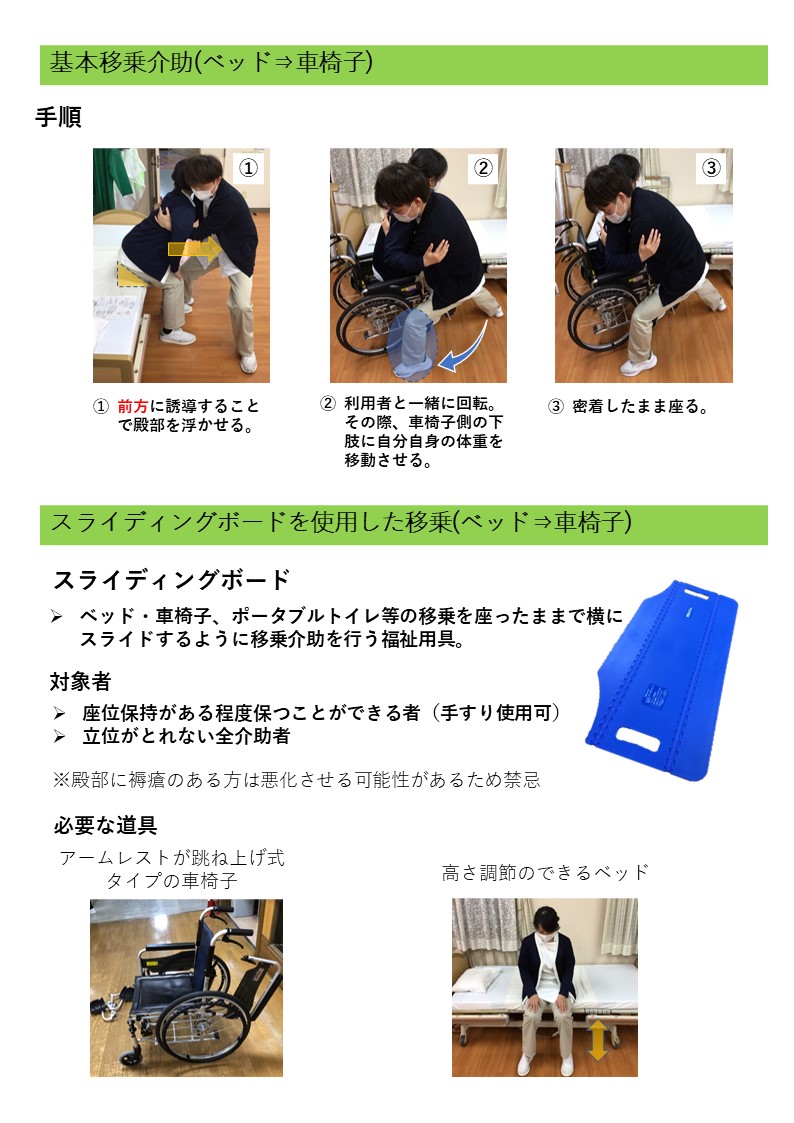 基本移乗介助(ベッド⇒車椅子)

手順

①

②

③

① 前方に誘導することで殿部を浮かせる。

② 利用者と一緒に回転。その際、車椅子側の下肢に自分自身の体重を移動させる。

③ 密着したまま座る。

スライディングボードを使用した移乗(ベッド⇒車椅子)

スライディングボード

➢ ベッド・車椅子、ポータブルトイレ等の移乗を座ったままで横にスライドするように移乗介助を行う福祉用具。

対象者

➢ 座位保持がある程度保つことができる者（手すり使用可）
➢ 立位がとれない全介助者

※殿部に褥瘡のある方は悪化させる可能性があるため禁忌

必要な道具

アームレストが跳ね上げ式タイプの車椅子

高さ調節のできるベッド